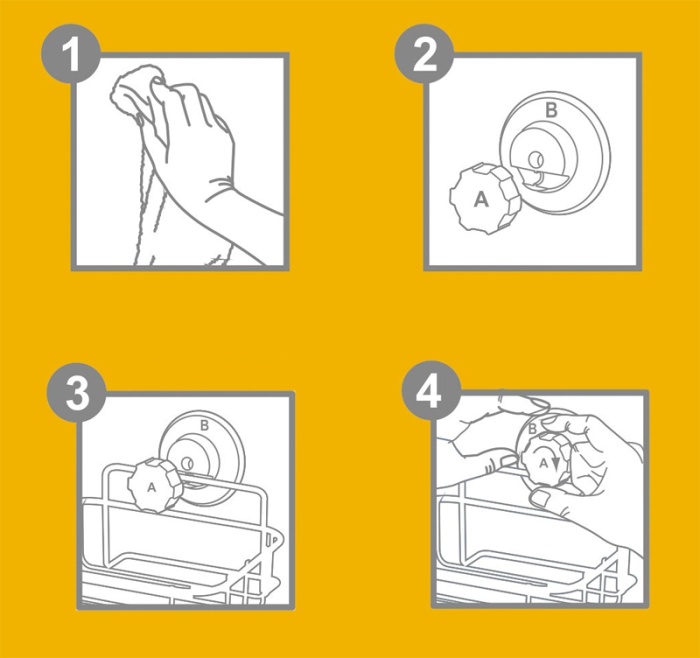 1

2

B

A

3

B

A

4

B

A